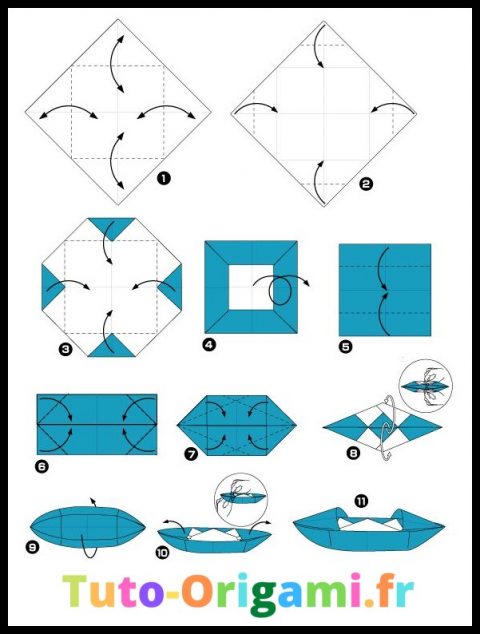 1
2
3
4
5
6
7
8
9
10
11
Tuto-Origami.fr