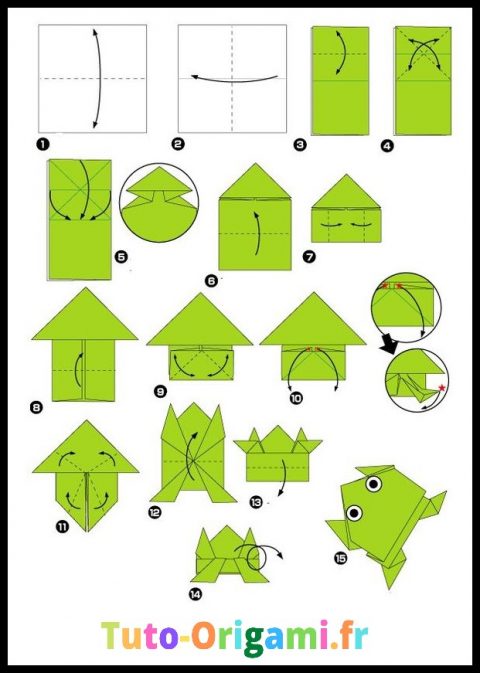 1

2

3

4

5

6

7

8

9

10

11

12

13

14

15

Tuto-Origami.fr