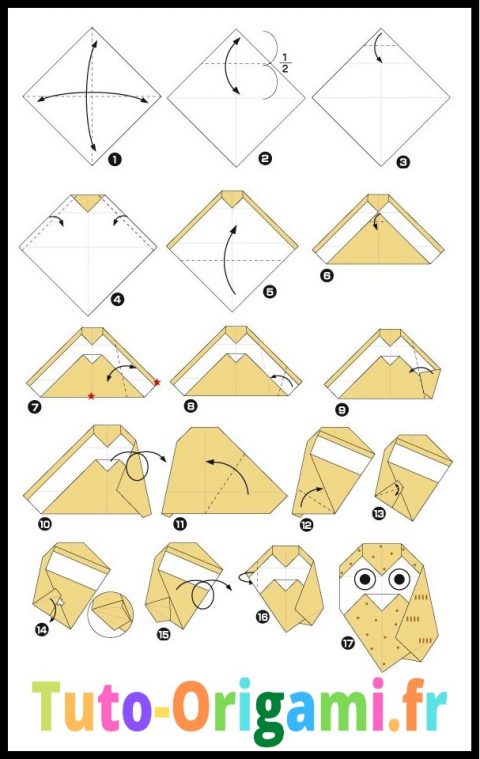 1

$\frac{1}{2}$

2

3

4

5

6

7

8

9

10

11

12

13

14

15

16

17

Tuto-Origami.fr